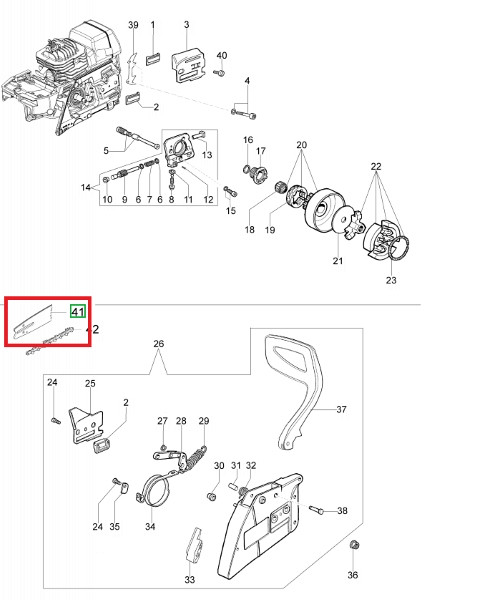 39
1
3
40
4
2
5
13
16
17
20
22
14
10
9
6
7
6
8
11
12
15
18
19
21
23
41
42
26
24
25
2
27
28
29
37
30
31
32
38
24
35
34
33
36