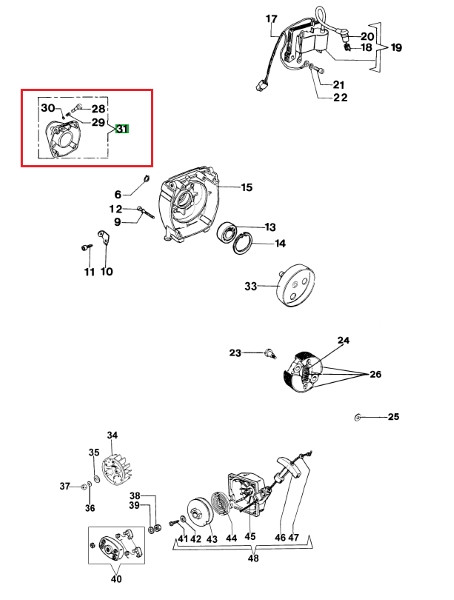 17
20
18
19
21
22
30
28
29
31
6
15
12
9
13
14
11
10
33
23
24
26
25
34
35
37
36
38
39
41
42
43
44
45
46
47
48
40