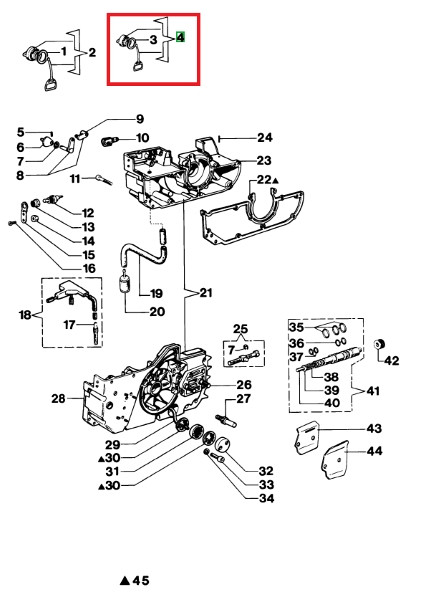 1
2
3
4
5
6
7
8
9
10
11
12
13
14
15
16
17
18
19
20
21
22▲
23
24
25
7
26
27
28
29
▲30
31
▲30
32
33
34
35
36
37
38
39
40
41
42
43
44
▲45