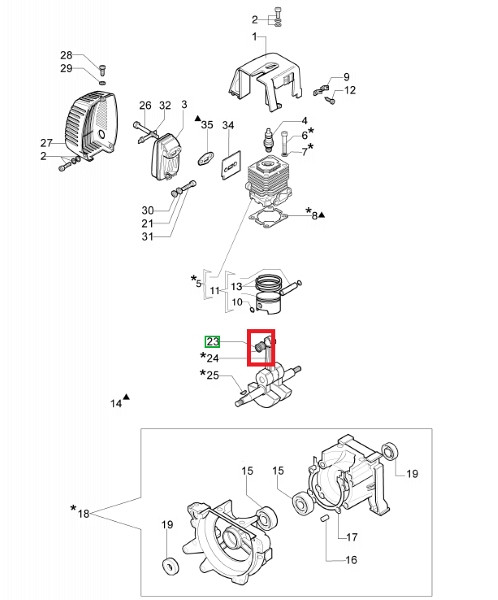 2
1
28
29
9
12
26
32
3
▲35
34
4
6*
7*
27
2
30
21
31
*8▲
*5
11
13
10
23
*24
*25
14▲
*18
15
15
19
19
17
16