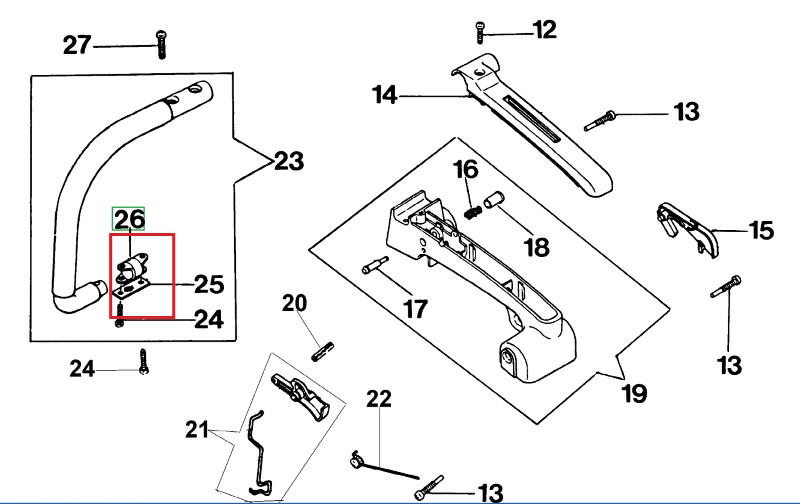 27
12
14
13
23
16
26
18
15
25
17
24
20
13
24
22
19
21
13